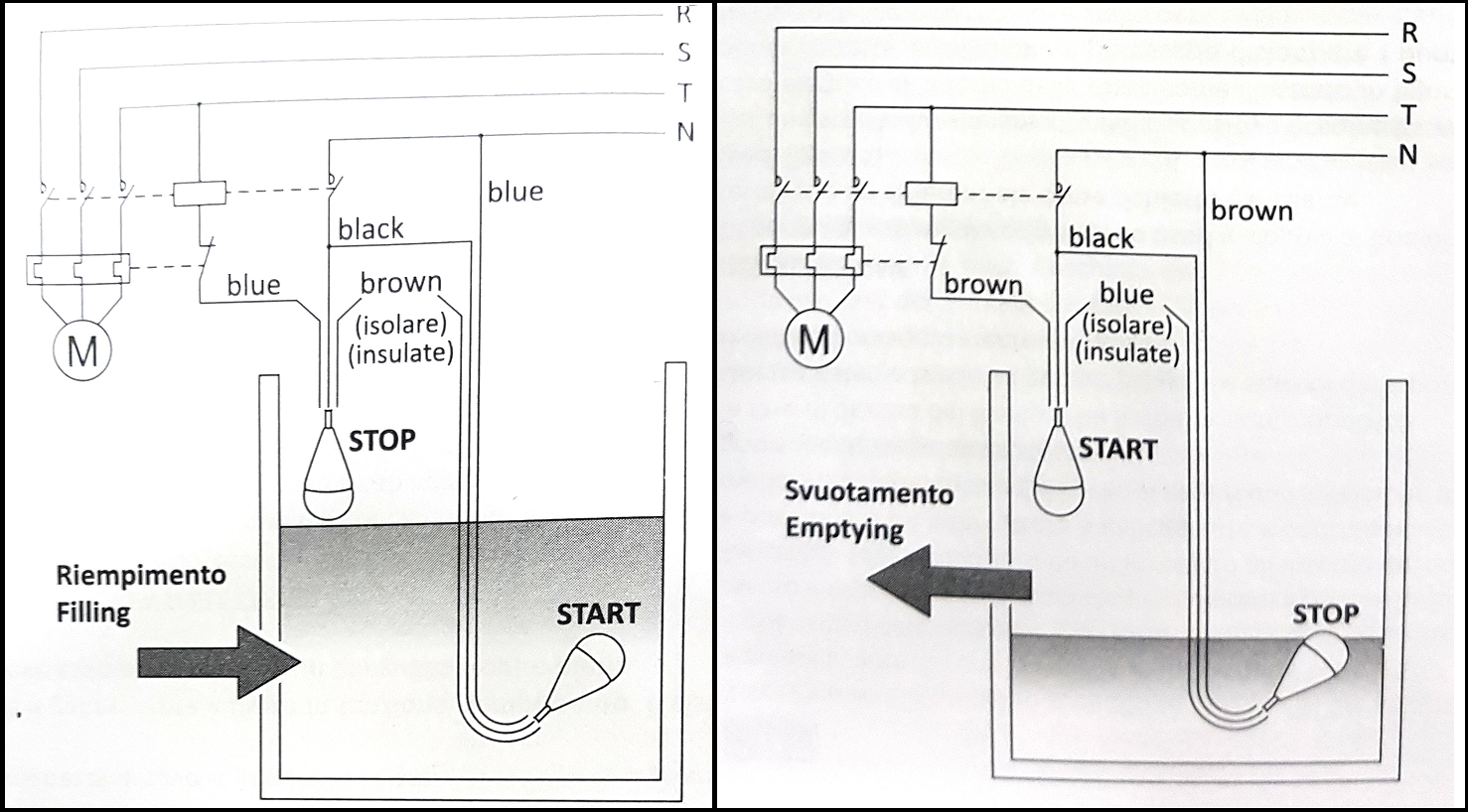 R
S
T
N
blue
black
blue
brown
(isolare)
(insulate)
M
STOP
Riempimento
Filling
START

R
S
T
N
brown
black
brown
blue
(isolare)
(insulate)
M
START
Svuotamento
Emptying
STOP